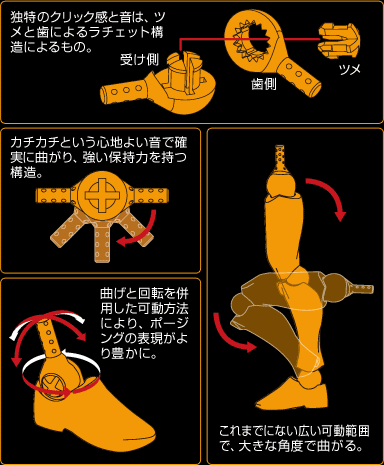 独特のクリック感と音は、ツメと歯によるラチェット構造によるもの。

受け側

歯側

ツメ

カチカチという心地よい音で確実に曲がり、強い保持力を持つ構造。

曲げと回転を併用した可動方法により、ポージングの表現がより豊かに。

これまでにない広い可動範囲で、大きな角度で曲がる。